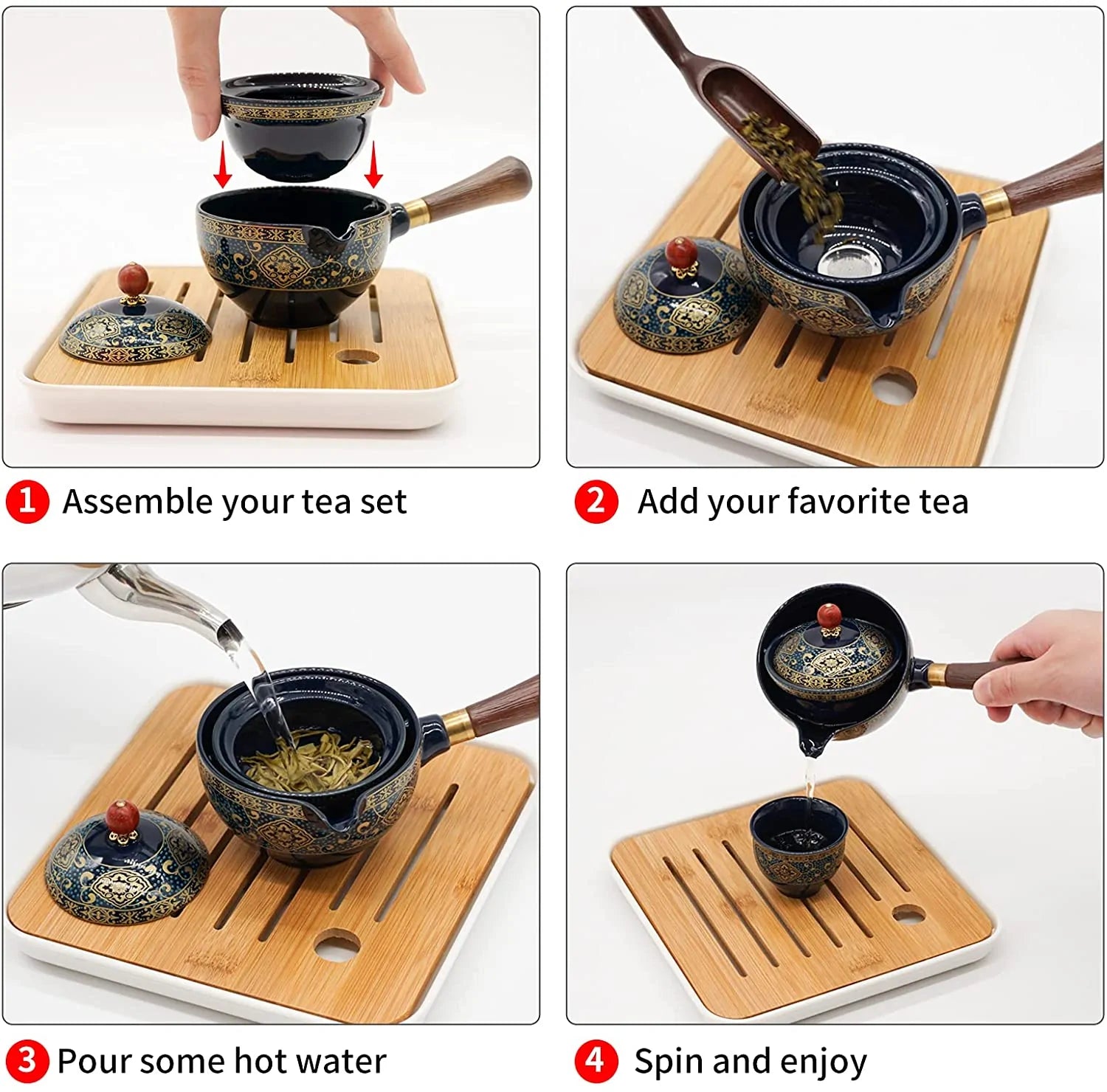 1 Assemble your tea set

2 Add your favorite tea

3 Pour some hot water

4 Spin and enjoy