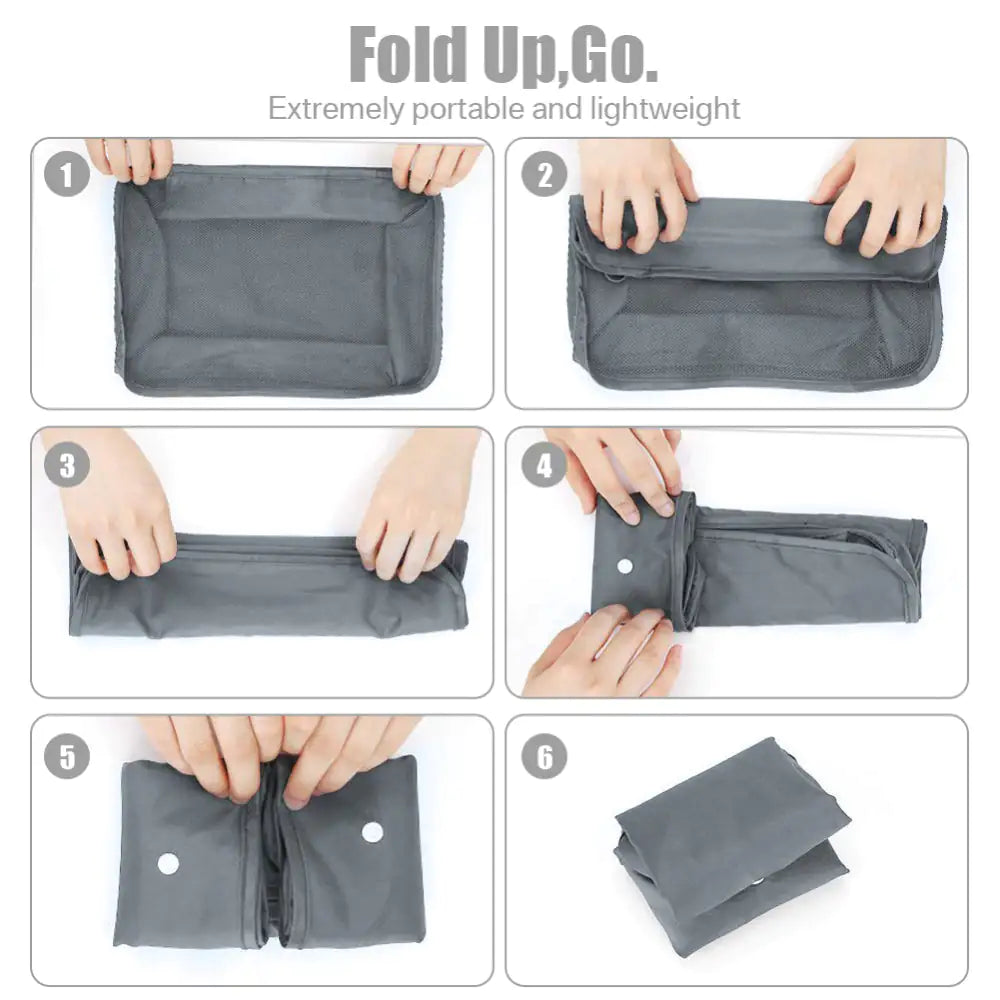 Fold Up,Go.

Extremely portable and lightweight

1

2

3

4

5

6