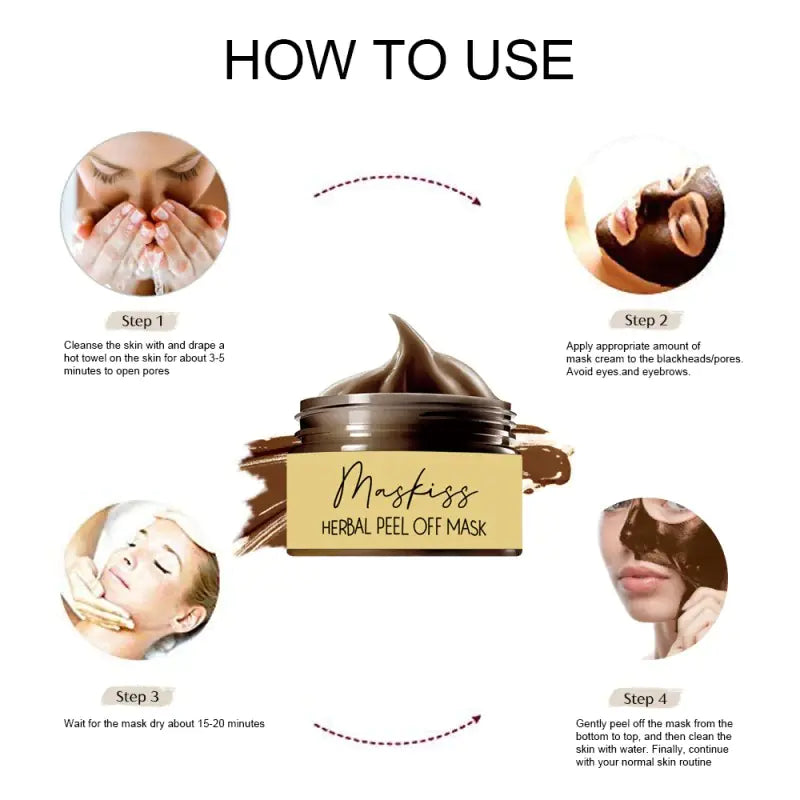 HOW TO USE

Step 1

Cleanse the skin with and drape a hot towel on the skin for about 3-5 minutes to open pores

Step 2

Apply appropriate amount of mask cream to the blackheads/pores. Avoid eyes.and eyebrows.

Maskiss
HERBAL PEEL OFF MASK

Step 3

Wait for the mask dry about 15-20 minutes

Step 4

Gently peel off the mask from the bottom to top, and then clean the skin with water. Finally, continue with your normal skin routine