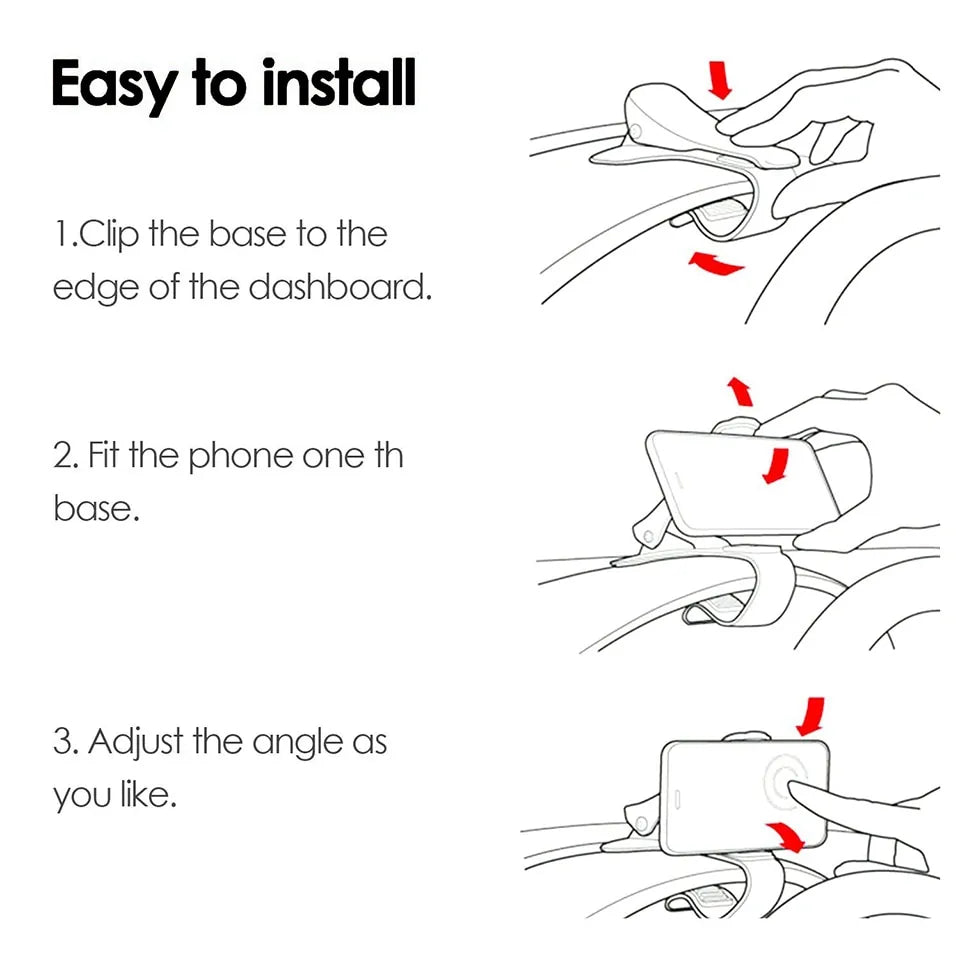 Easy to install

1.Clip the base to the edge of the dashboard.

2. Fit the phone one th base.

3. Adjust the angle as you like.