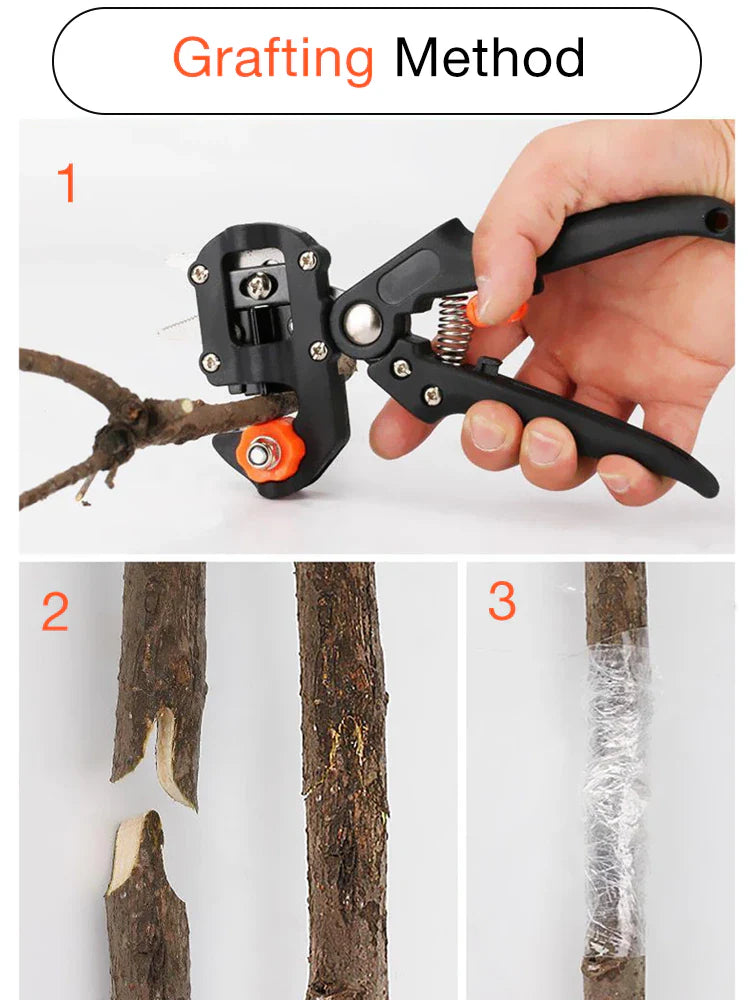 Grafting Method

1

2

3