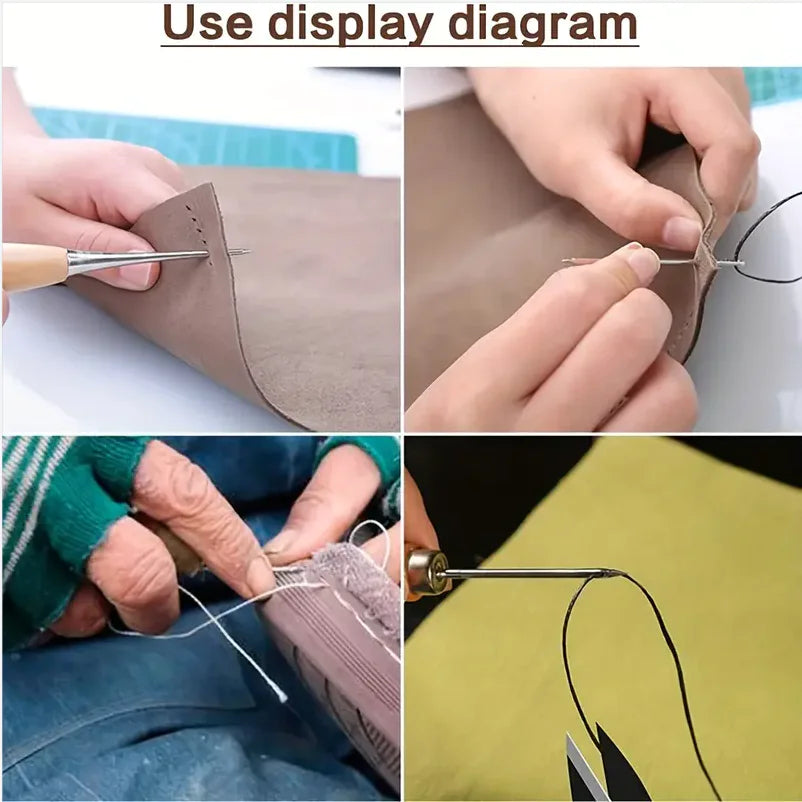 Use display diagram