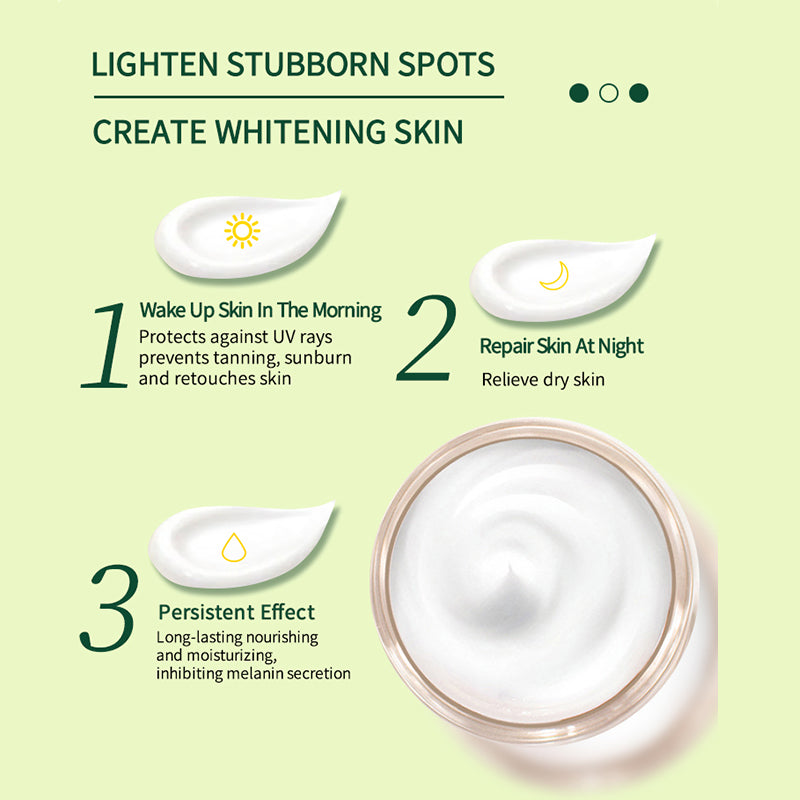 LIGHTEN STUBBORN SPOTS

CREATE WHITENING SKIN

1 Wake Up Skin In The Morning
Protects against UV rays prevents tanning, sunburn and retouches skin

2 Repair Skin At Night
Relieve dry skin

3 Persistent Effect
Long-lasting nourishing and moisturizing, inhibiting melanin secretion